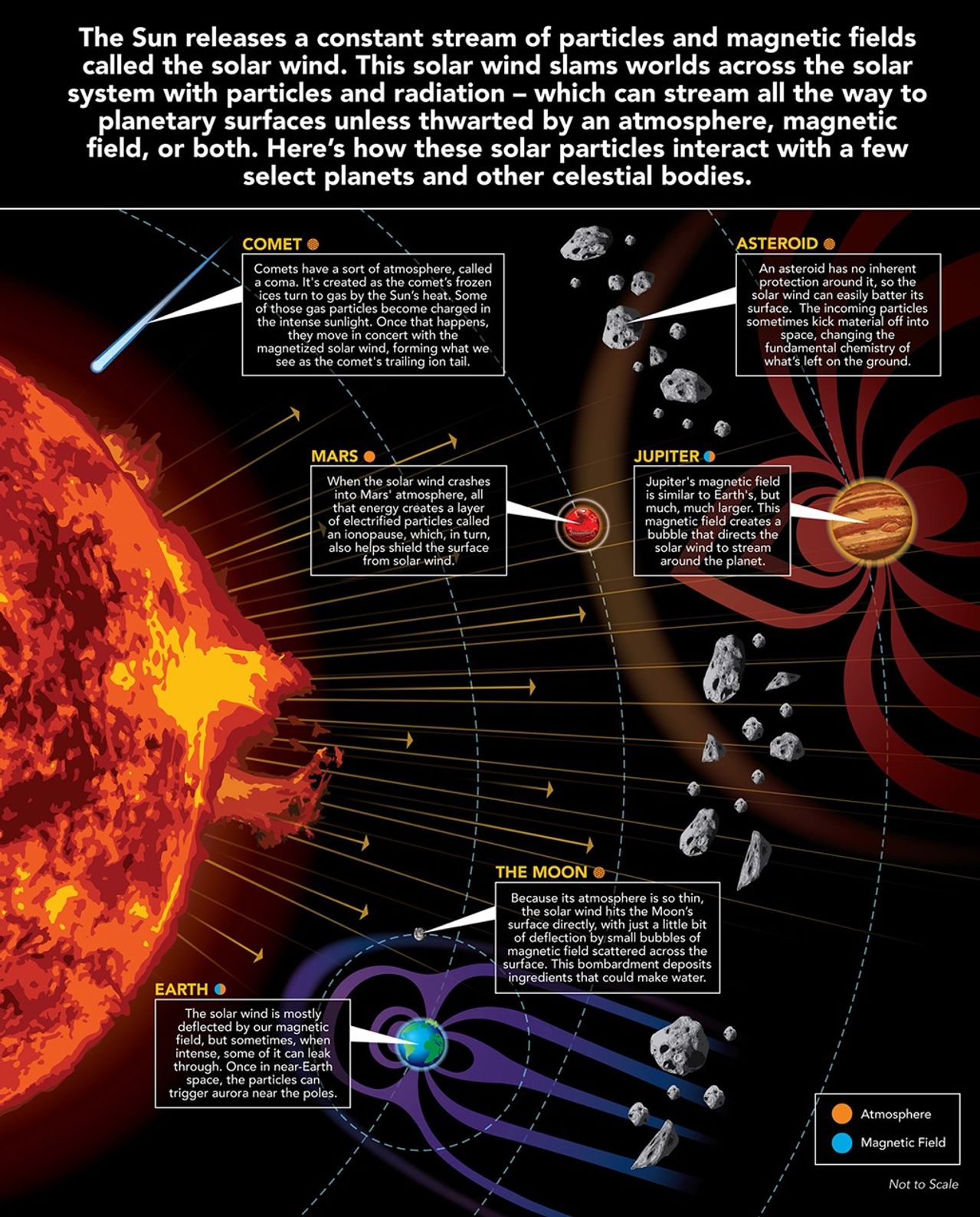 The Sun releases a constant stream of particles and magnetic fields called the solar wind. This solar wind slams worlds across the solar system with particles and radiation – which can stream all the way to planetary surfaces unless thwarted by an atmosphere, magnetic field, or both. Here's how these solar particles interact with a few select planets and other celestial bodies.

COMET

Comets have a sort of atmosphere, called a coma. It's created as the comet's frozen ices turn to gas by the Sun's heat. Some of those gas particles become charged in the intense sunlight. Once that happens, they move in concert with the magnetized solar wind, forming what we see as the comet's trailing ion tail.

ASTEROID

An asteroid has no inherent protection around it, so the solar wind can easily batter its surface. The incoming particles sometimes kick material off into space, changing the fundamental chemistry of what's left on the ground.

MARS

When the solar wind crashes into Mars' atmosphere, all that energy creates a layer of electrified particles called an ionopause, which, in turn, also helps shield the surface from solar wind.

JUPITER

Jupiter's magnetic field is similar to Earth's, but much, much larger. This magnetic field creates a bubble that directs the solar wind to stream around the planet.

THE MOON

Because its atmosphere is so thin, the solar wind hits the Moon's surface directly, with just a little bit of deflection by small bubbles of magnetic field scattered across the surface. This bombardment deposits ingredients that could make water.

EARTH

The solar wind is mostly deflected by our magnetic field, but sometimes, when intense, some of it can leak through. Once in near-Earth space, the particles can trigger aurora near the poles.

Atmosphere
Magnetic Field

Not to Scale