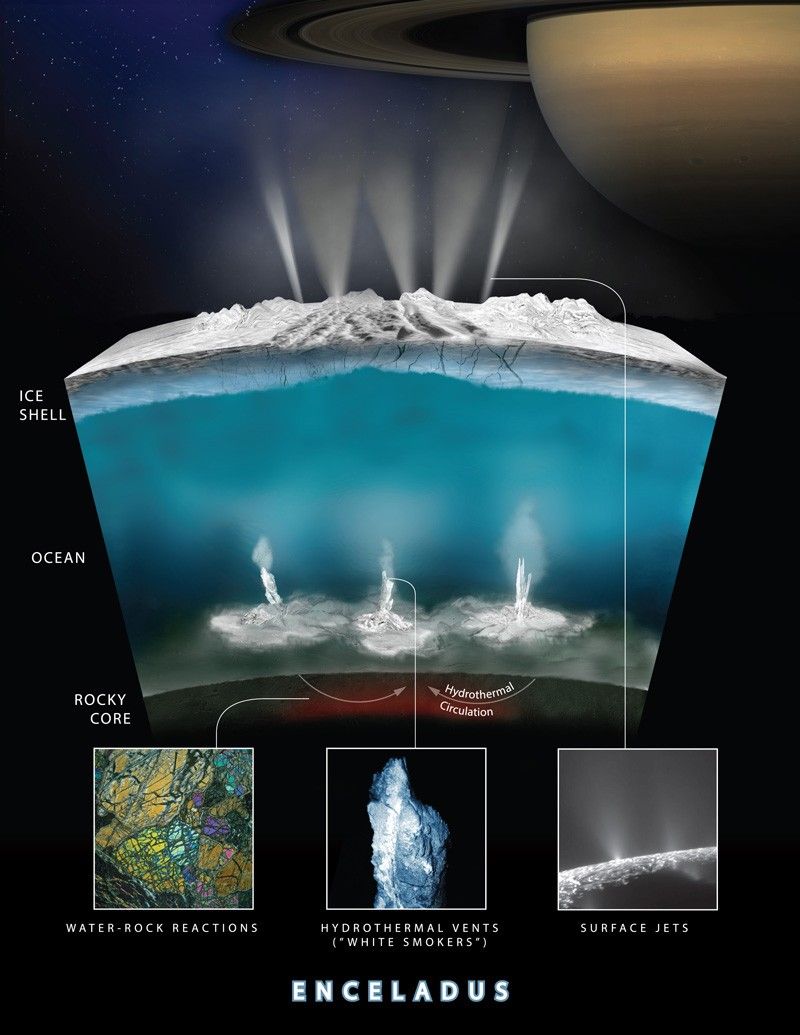 ICE SHELL

OCEAN

ROCKY CORE

Hydrothermal Circulation

WATER-ROCK REACTIONS

HYDROTHERMAL VENTS ("WHITE SMOKERS")

SURFACE JETS

ENCELADUS