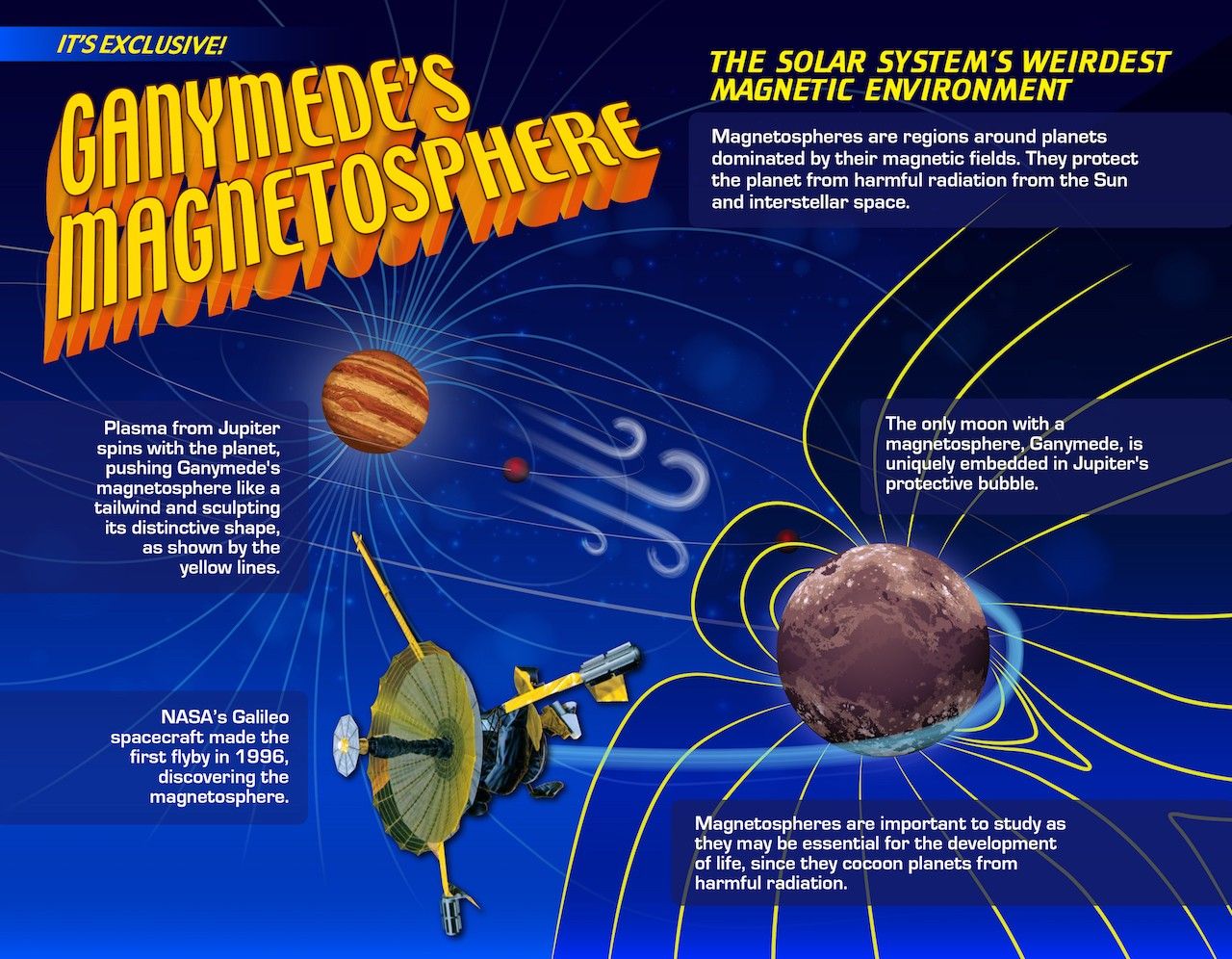 IT'S EXCLUSIVE!

GANYMEDE'S MAGNETOSPHERE

THE SOLAR SYSTEM'S WEIRDEST MAGNETIC ENVIRONMENT

Magnetospheres are regions around planets dominated by their magnetic fields. They protect the planet from harmful radiation from the Sun and interstellar space.

Plasma from Jupiter spins with the planet, pushing Ganymede's magnetosphere like a tailwind and sculpting its distinctive shape, as shown by the yellow lines.

The only moon with a magnetosphere, Ganymede, is uniquely embedded in Jupiter's protective bubble.

NASA's Galileo spacecraft made the first flyby in 1996, discovering the magnetosphere.

Magnetospheres are important to study as they may be essential for the development of life, since they cocoon planets from harmful radiation.