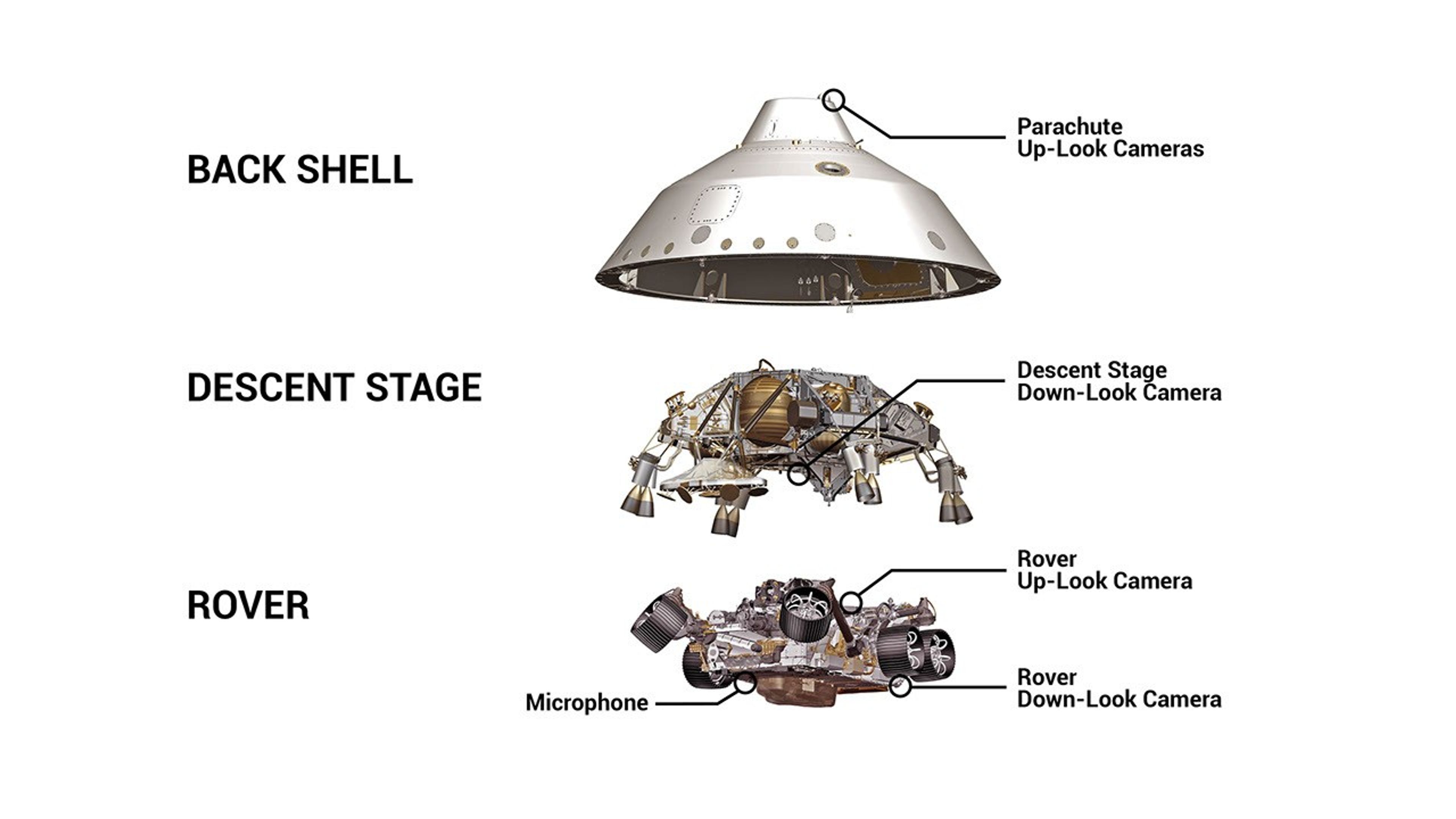 BACK SHELL

Parachute
Up-Look Cameras

DESCENT STAGE

Descent Stage
Down-Look Camera

ROVER

Rover
Up-Look Camera

Microphone

Rover
Down-Look Camera