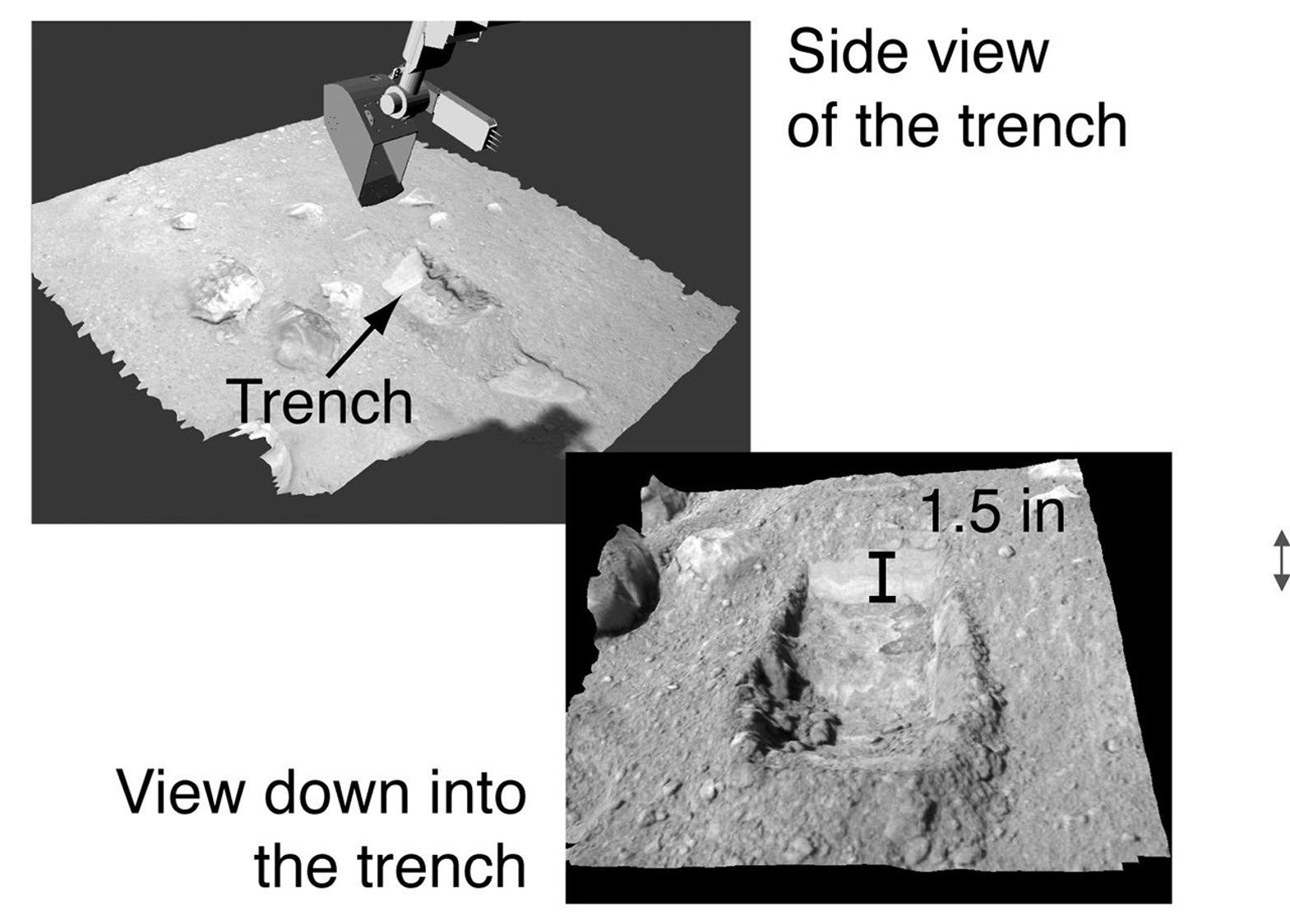 Side view of the trench

Trench

1.5 in

View down into the trench