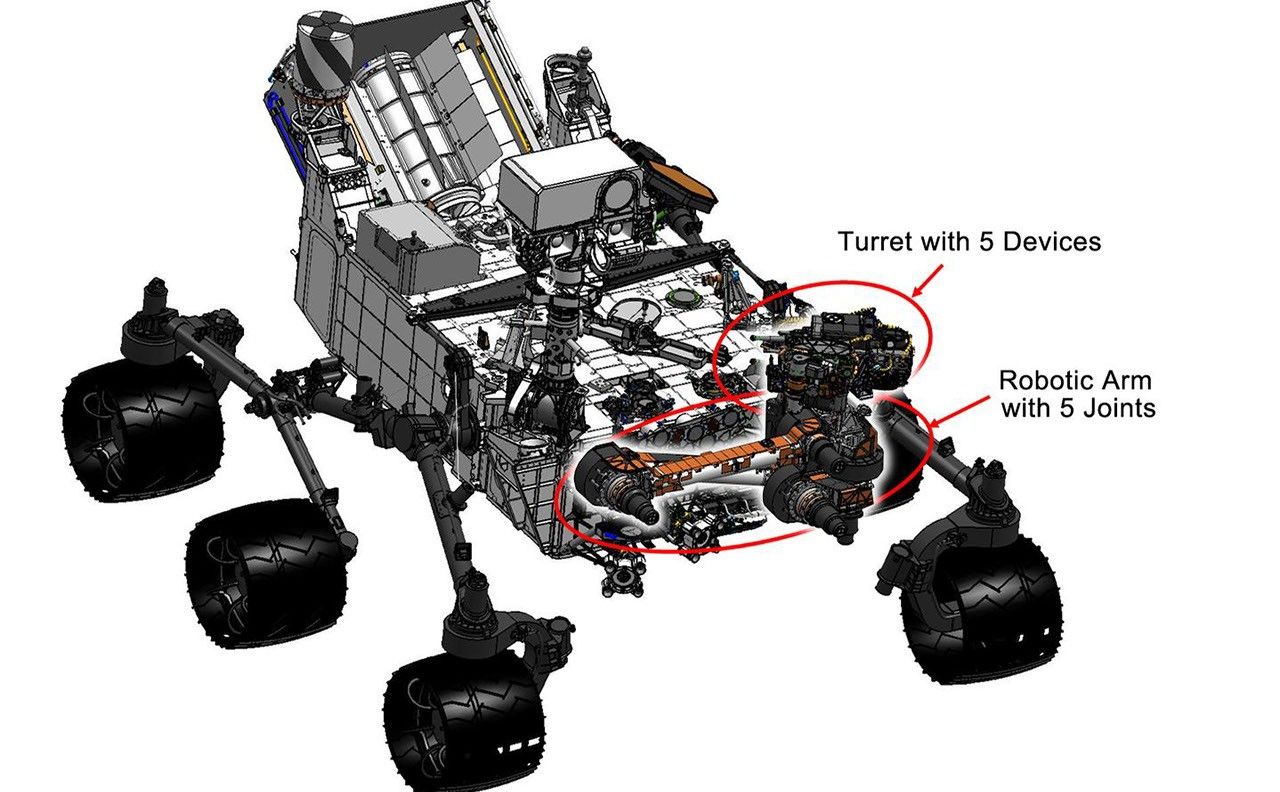 Turret with 5 Devices

Robotic Arm with 5 Joints