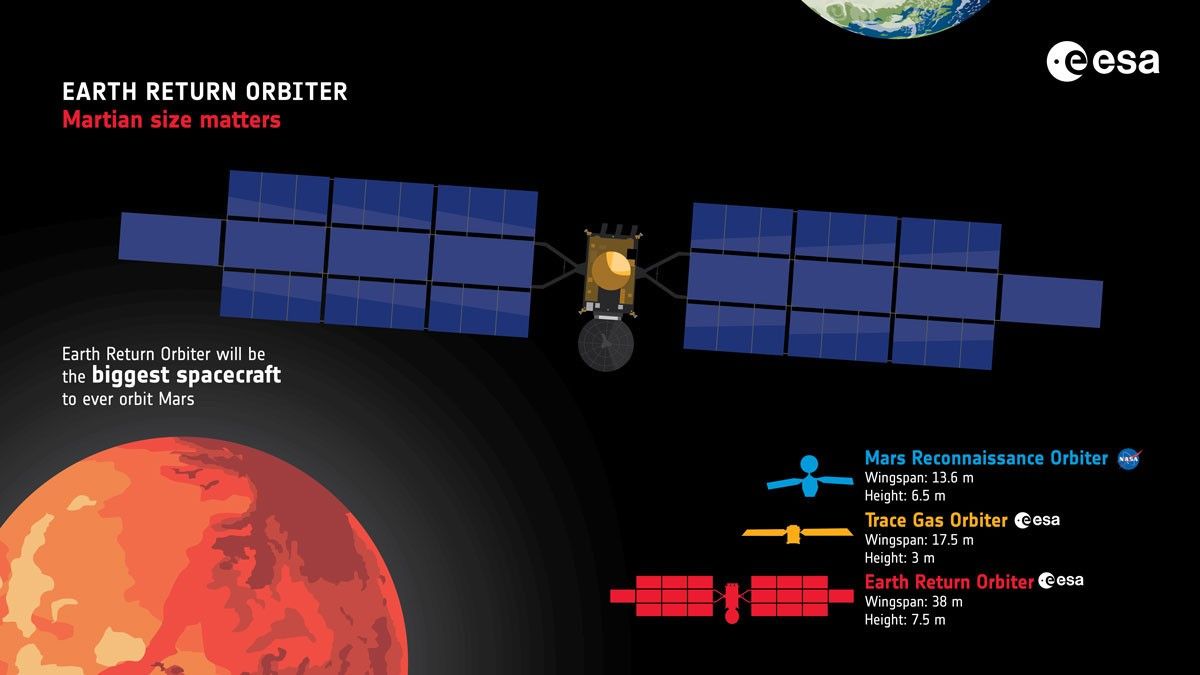 esa

EARTH RETURN ORBITER
Martian size matters

Earth Return Orbiter will be the biggest spacecraft to ever orbit Mars

Mars Reconnaissance Orbiter NASA
Wingspan: 13.6 m
Height: 6.5 m

Trace Gas Orbiter esa
Wingspan: 17.5 m
Height: 3 m

Earth Return Orbiter esa
Wingspan: 38 m
Height: 7.5 m