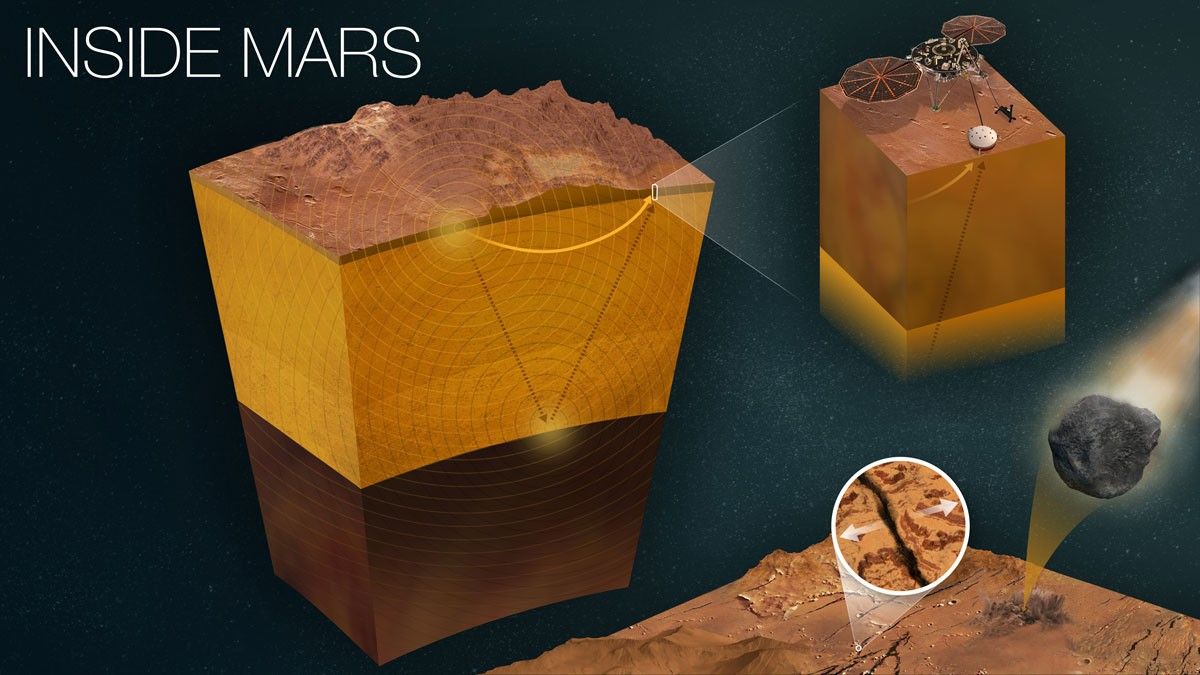 INSIDE MARS