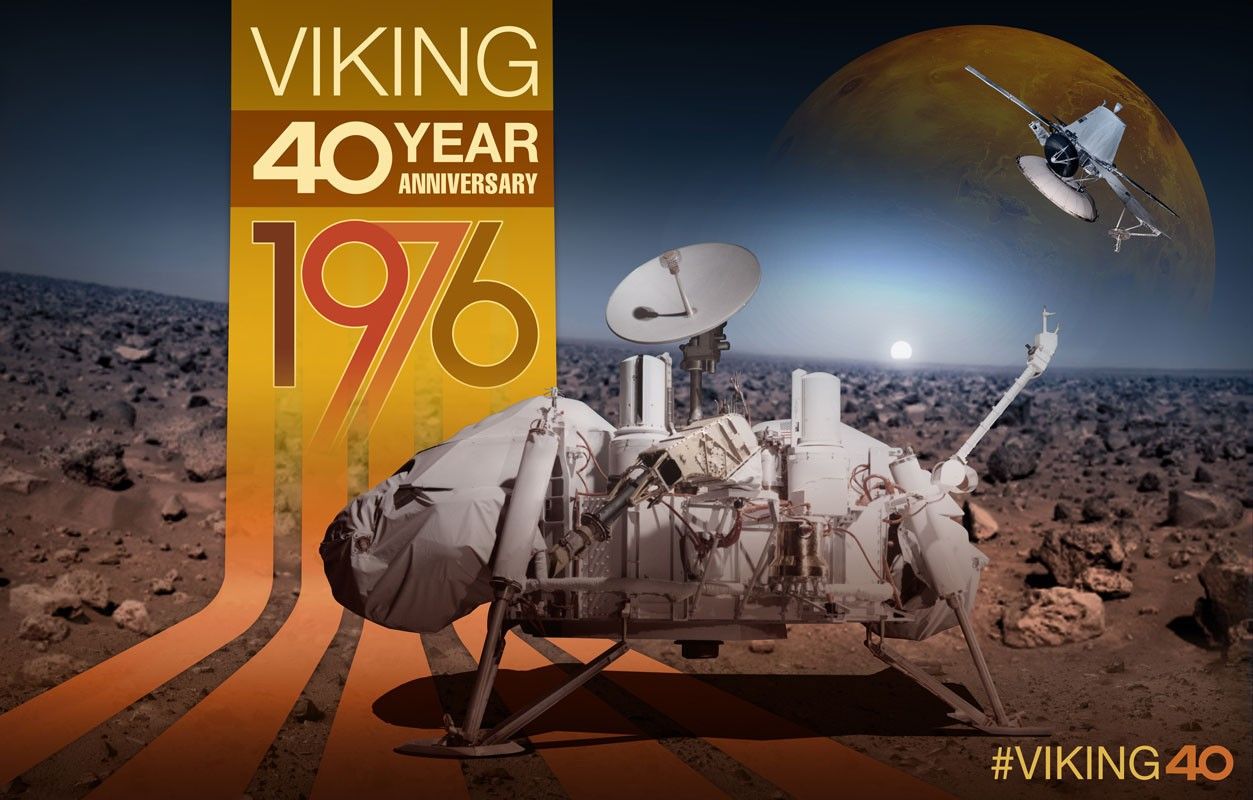 VIKING
40 YEAR ANNIVERSARY
1976

#VIKING40