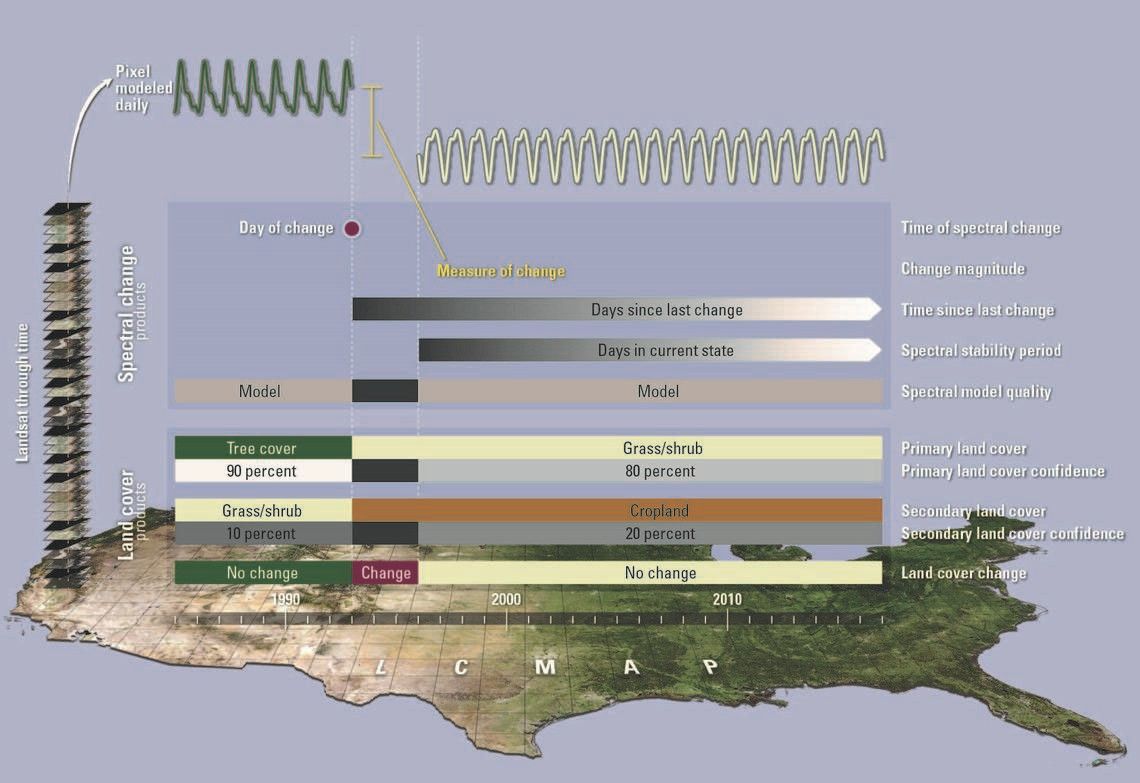 Pixel modeled daily

Landsat through time

Spectral change products

Day of change

Measure of change

Days since last change

Days in current state

Model

Model

Time of spectral change

Change magnitude

Time since last change

Spectral stability period

Spectral model quality

Land cover products

Tree cover

Grass/shrub

90 percent

80 percent

Grass/shrub

Cropland

10 percent

20 percent

No change

Change

No change

Primary land cover

Primary land cover confidence

Secondary land cover

Secondary land cover confidence

Land cover change

1990

2000

2010

L C M A P