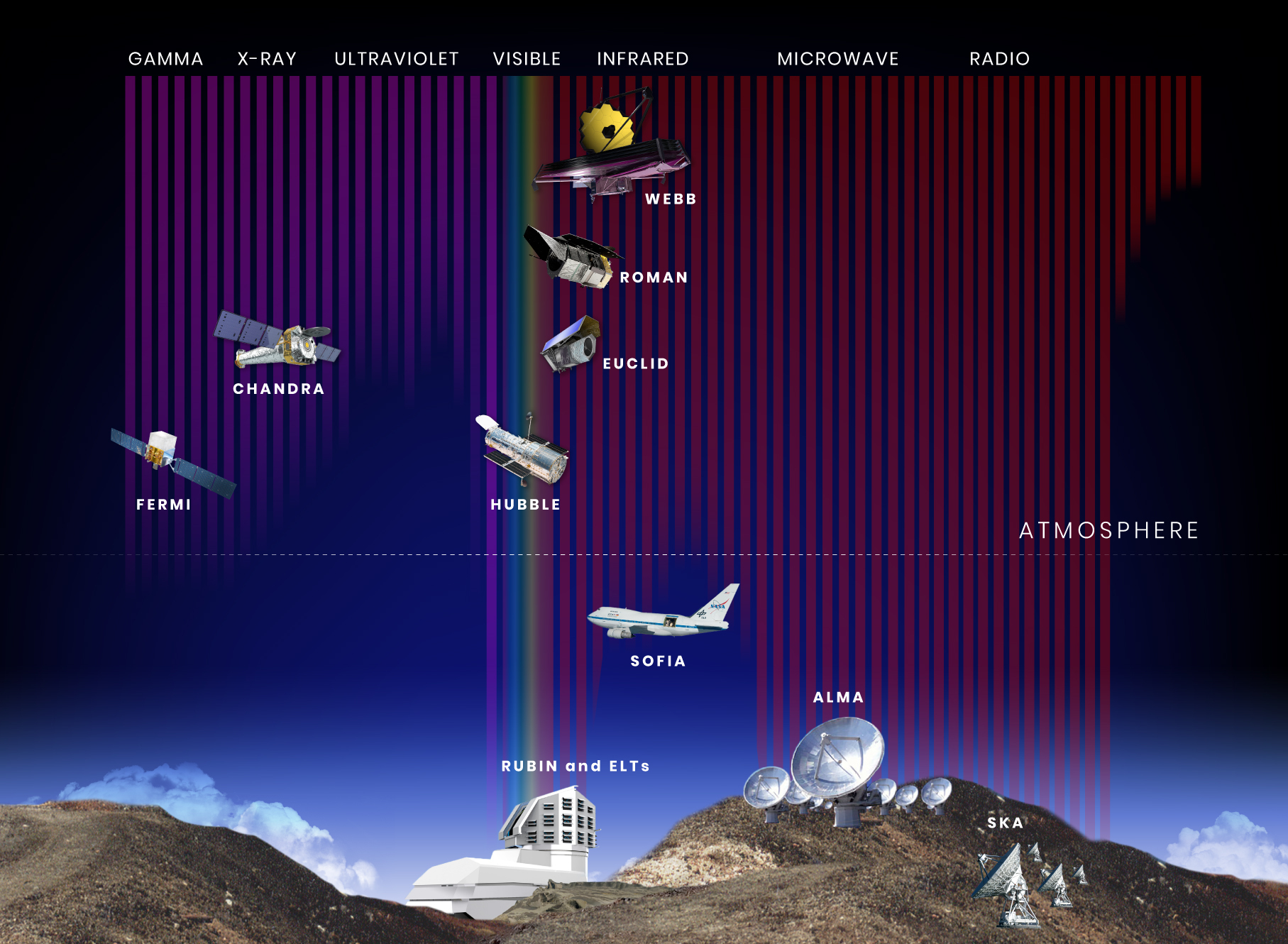 GAMMA X-RAY ULTRAVIOLET VISIBLE INFRARED MICROWAVE RADIO

WEBB

ROMAN

EUCLID

CHANDRA

FERMI

HUBBLE

ATMOSPHERE

NASA

SOFIA

ALMA

RUBIN and ELTs

SKA