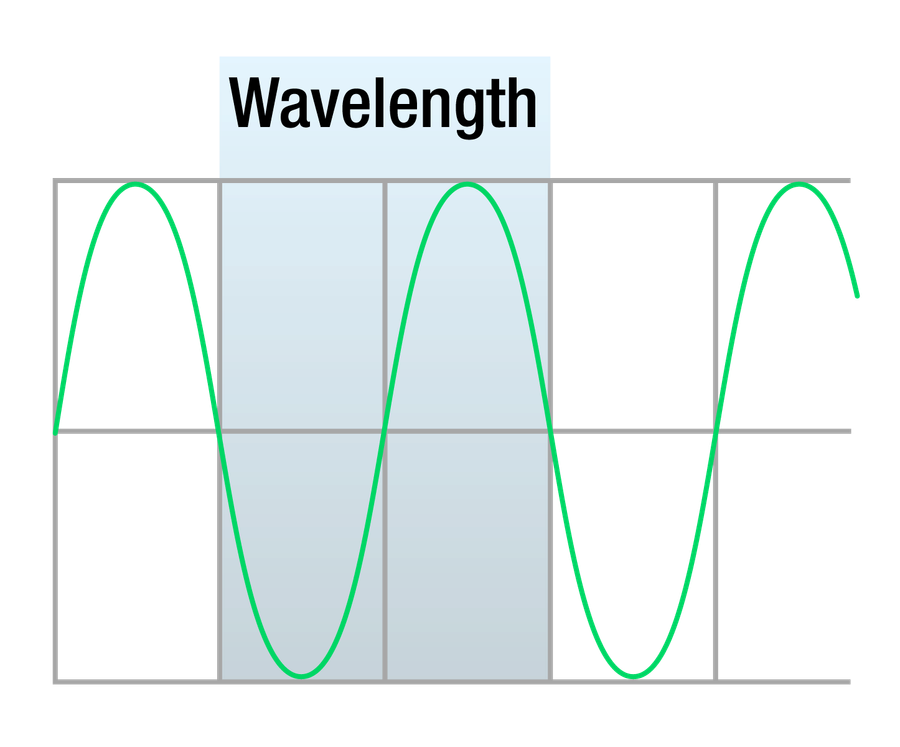 Wavelength