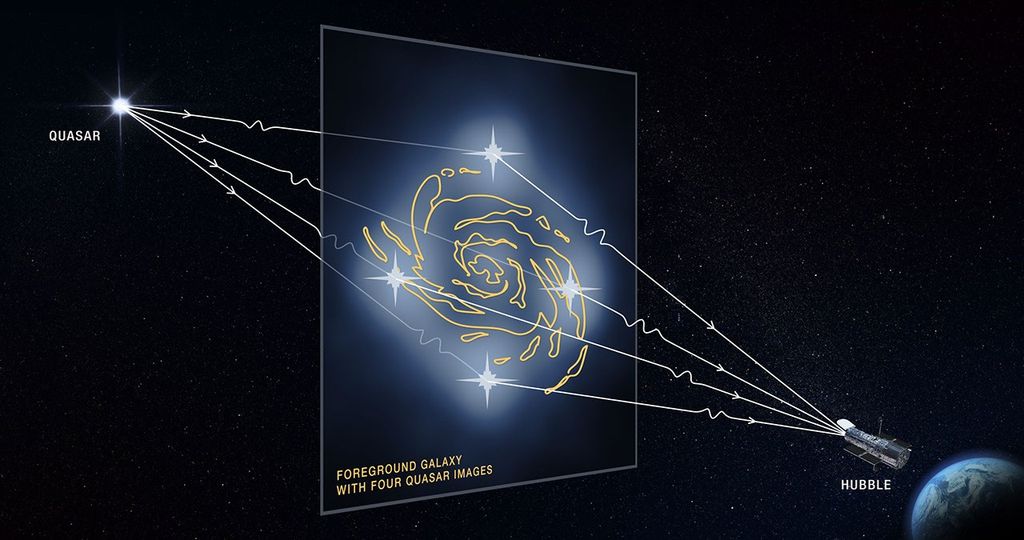 QUASAR

FOREGROUND GALAXY
WITH FOUR QUASAR IMAGES

HUBBLE