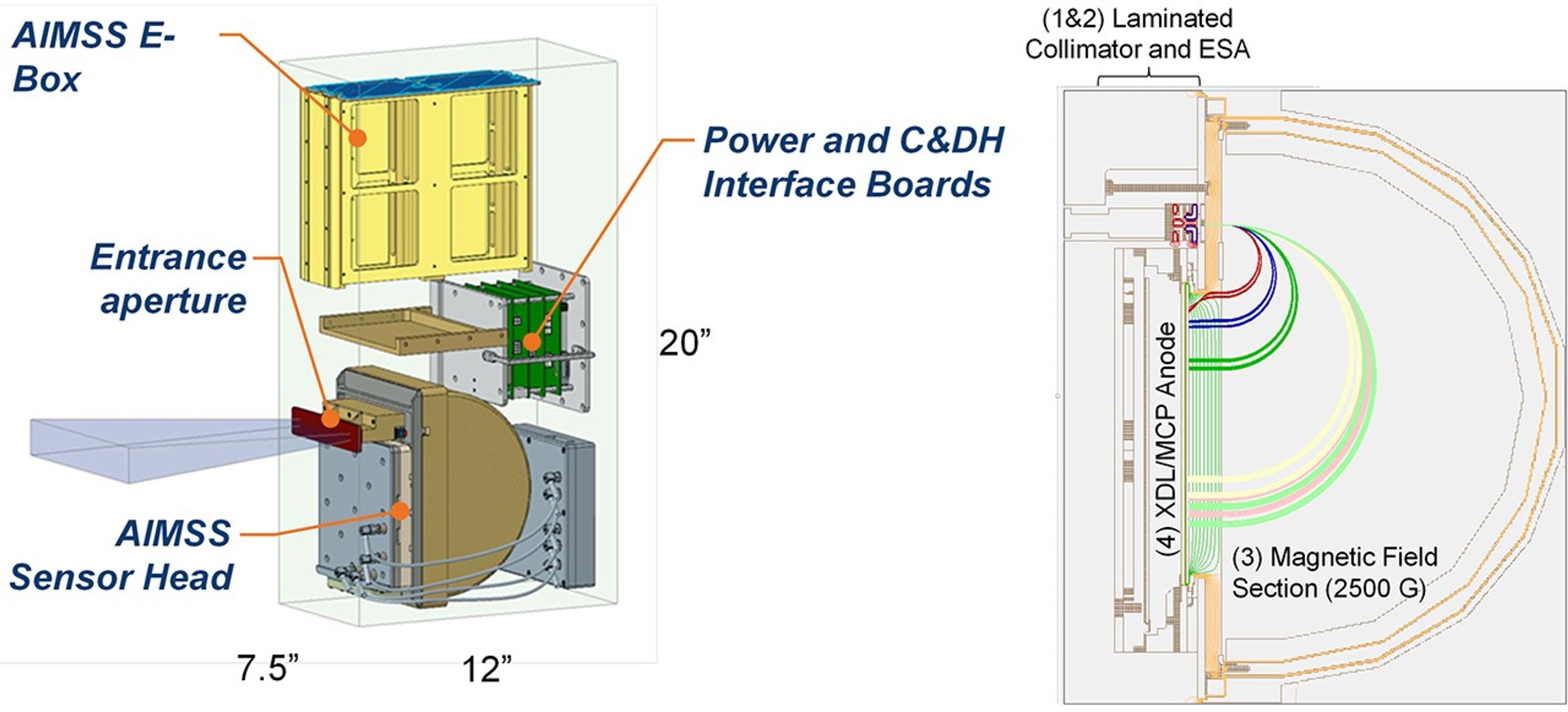 AIMSS E-Box

Power and C&DH Interface Boards

Entrance aperture

20”

AIMSS Sensor Head

7.5”

12”

(1&2) Laminated Collimator and ESA

(4) XDL/MCP Anode

(3) Magnetic Field Section (2500 G)