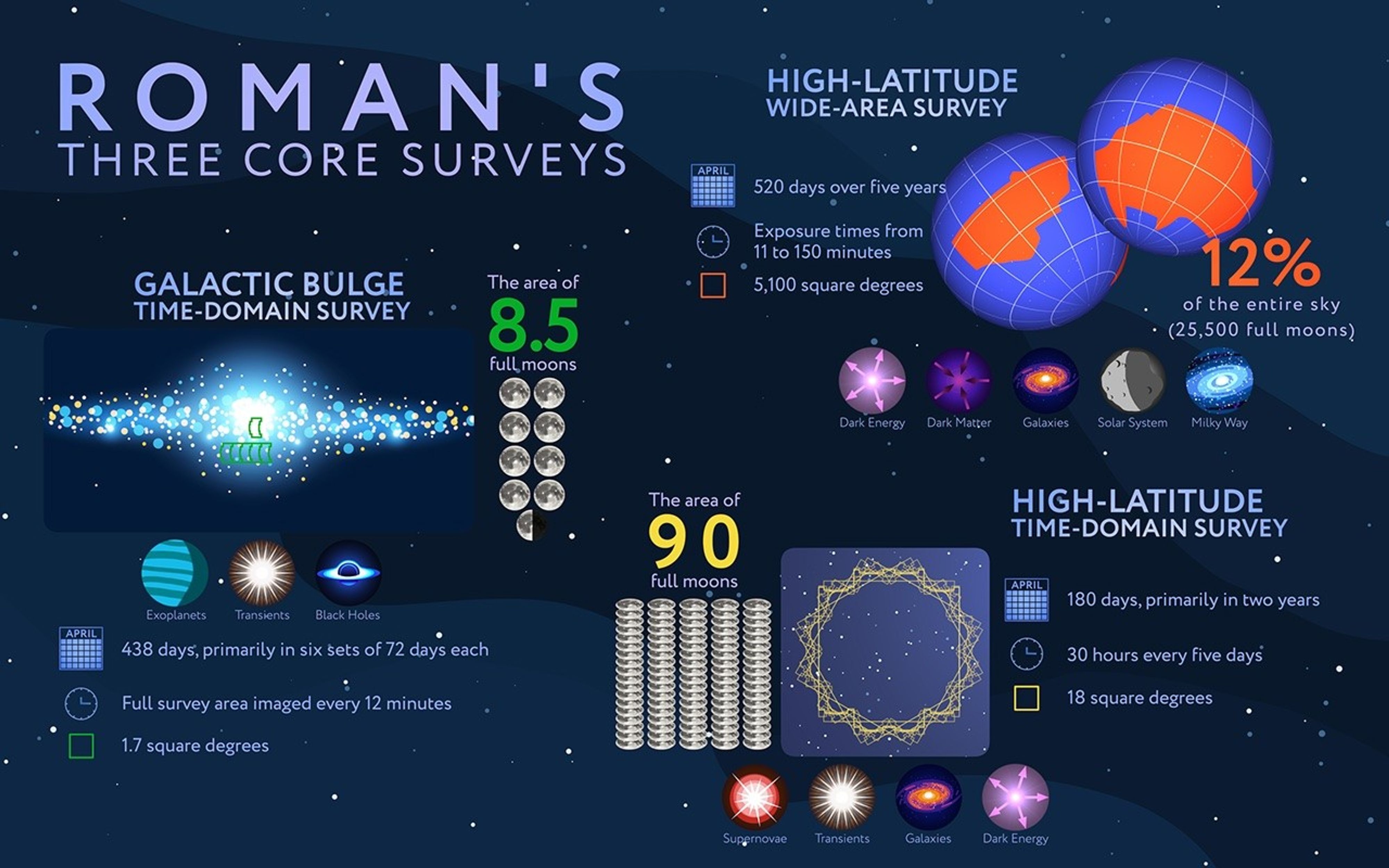 ROMAN'S
THREE CORE SURVEYS

GALACTIC BULGE
TIME-DOMAIN SURVEY

The area of
8.5
full moons

Exoplanets
Transients
Black Holes

APRIL
438 days, primarily in six sets of 72 days each

Full survey area imaged every 12 minutes

1.7 square degrees

HIGH-LATITUDE
WIDE-AREA SURVEY

APRIL
520 days over five years

Exposure times from 11 to 150 minutes

5,100 square degrees

12%
of the entire sky
(25,500 full moons)

Dark Energy
Dark Matter
Galaxies
Solar System
Milky Way

The area of
90
full moons

HIGH-LATITUDE
TIME-DOMAIN SURVEY

APRIL
180 days, primarily in two years

30 hours every five days

18 square degrees

Supernovae
Transients
Galaxies
Dark Energy