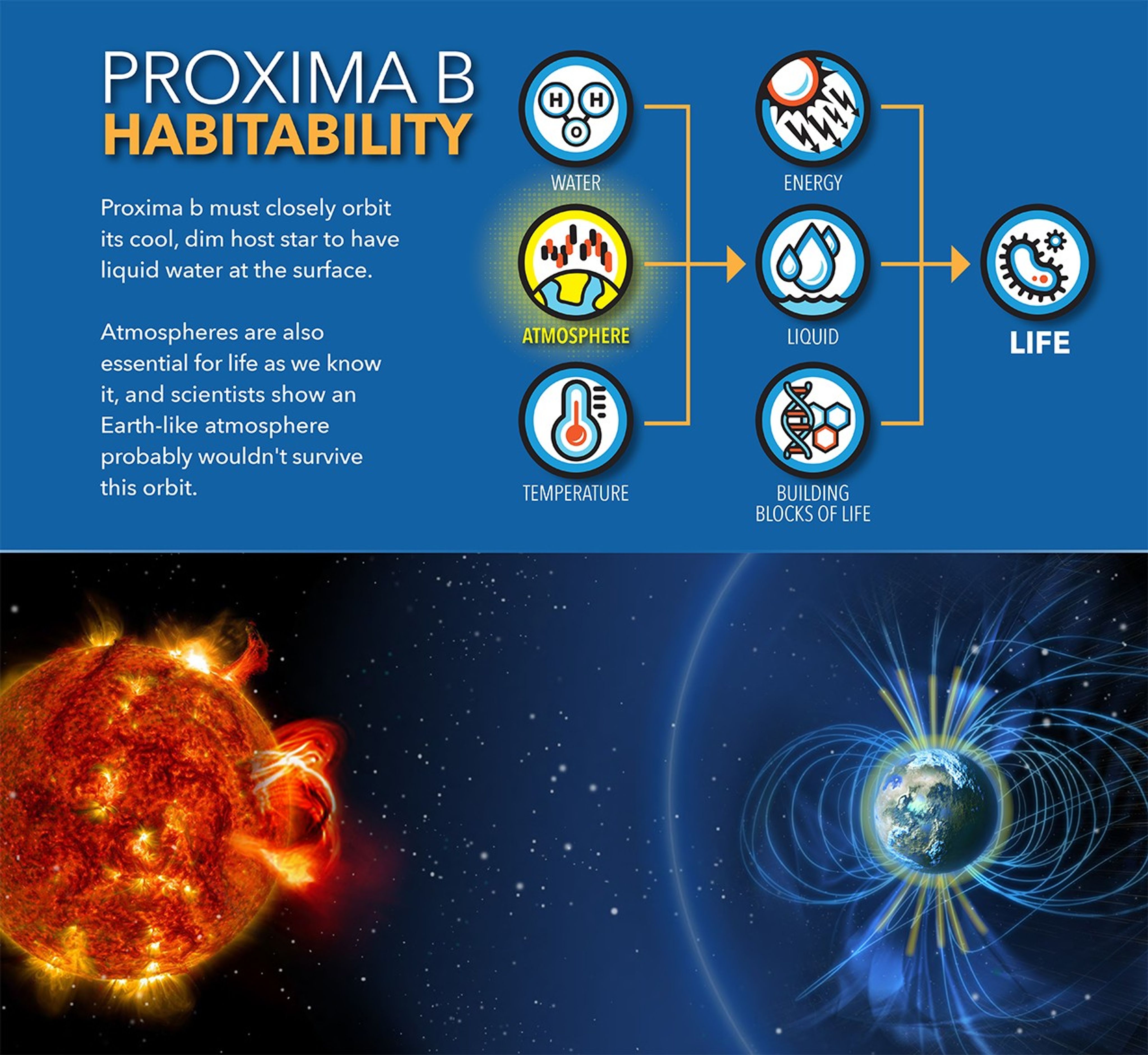 PROXIMA B
HABITABILITY

Proxima b must closely orbit its cool, dim host star to have liquid water at the surface.

Atmospheres are also essential for life as we know it, and scientists show an Earth-like atmosphere probably wouldn't survive this orbit.

H H
O
WATER

ATMOSPHERE

TEMPERATURE

ENERGY

LIQUID

BUILDING BLOCKS OF LIFE

LIFE