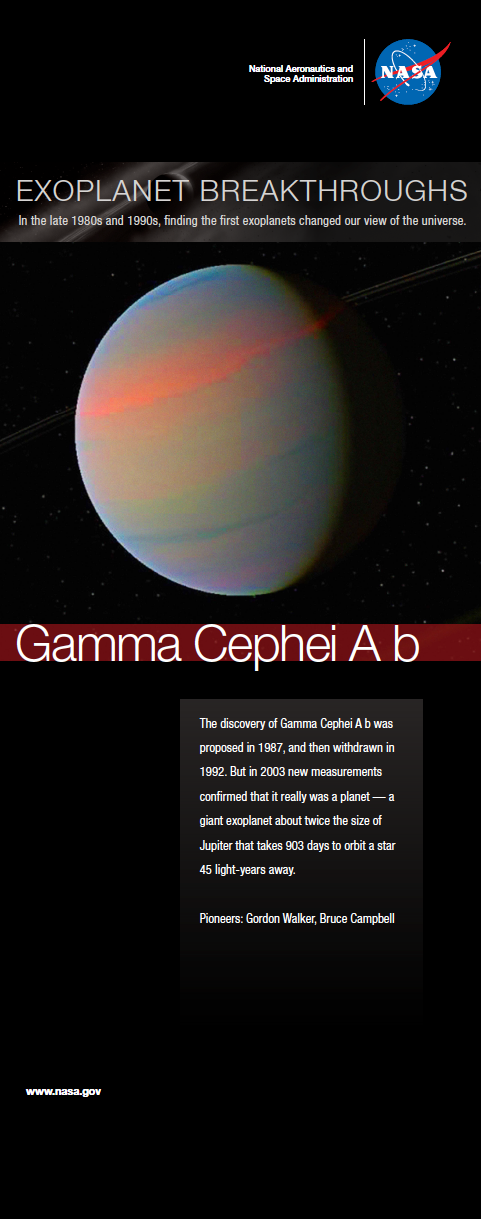 National Aeronautics and Space Administration

NASA

EXOPLANET BREAKTHROUGHS

In the late 1980s and 1990s, finding the first exoplanets changed our view of the universe.

Gamma Cephei A b

The discovery of Gamma Cephei A b was proposed in 1987, and then withdrawn in 1992. But in 2003 new measurements confirmed that it really was a planet — a giant exoplanet about twice the size of Jupiter that takes 903 days to orbit a star 45 light-years away.

Pioneers: Gordon Walker, Bruce Campbell

www.nasa.gov