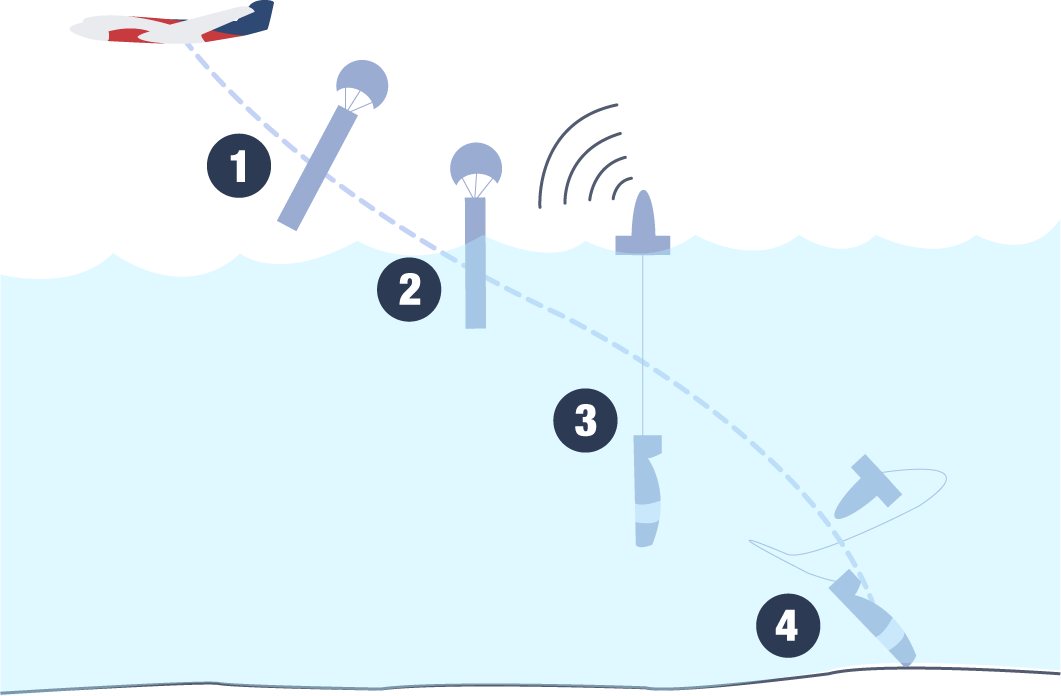 1

2

3

4