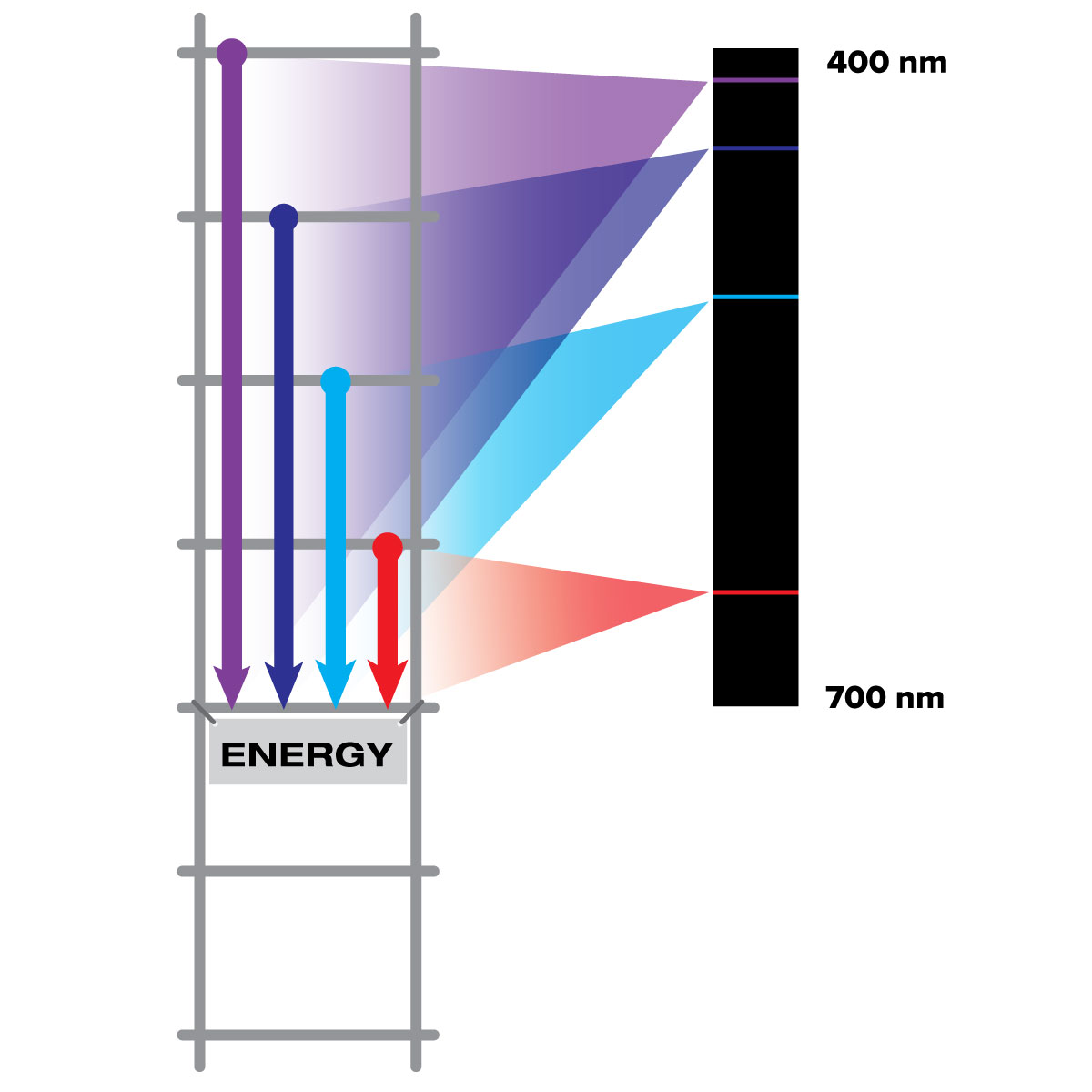 400 nm

700 nm

ENERGY