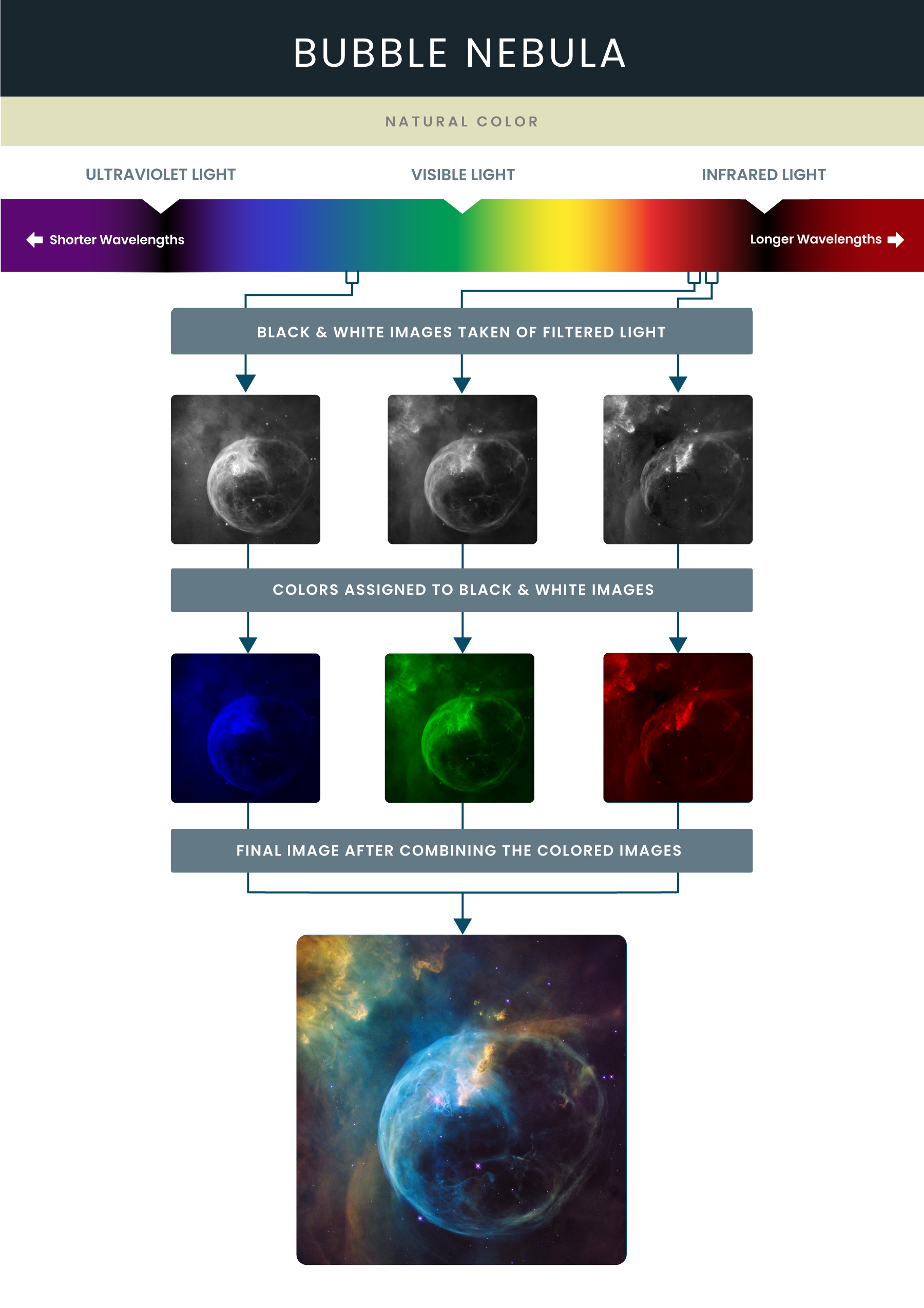 BUBBLE NEBULA

NATURAL COLOR

ULTRAVIOLET LIGHT

VISIBLE LIGHT

INFRARED LIGHT

Shorter Wavelengths

Longer Wavelengths

BLACK & WHITE IMAGES TAKEN OF FILTERED LIGHT

COLORS ASSIGNED TO BLACK & WHITE IMAGES

FINAL IMAGE AFTER COMBINING THE COLORED IMAGES